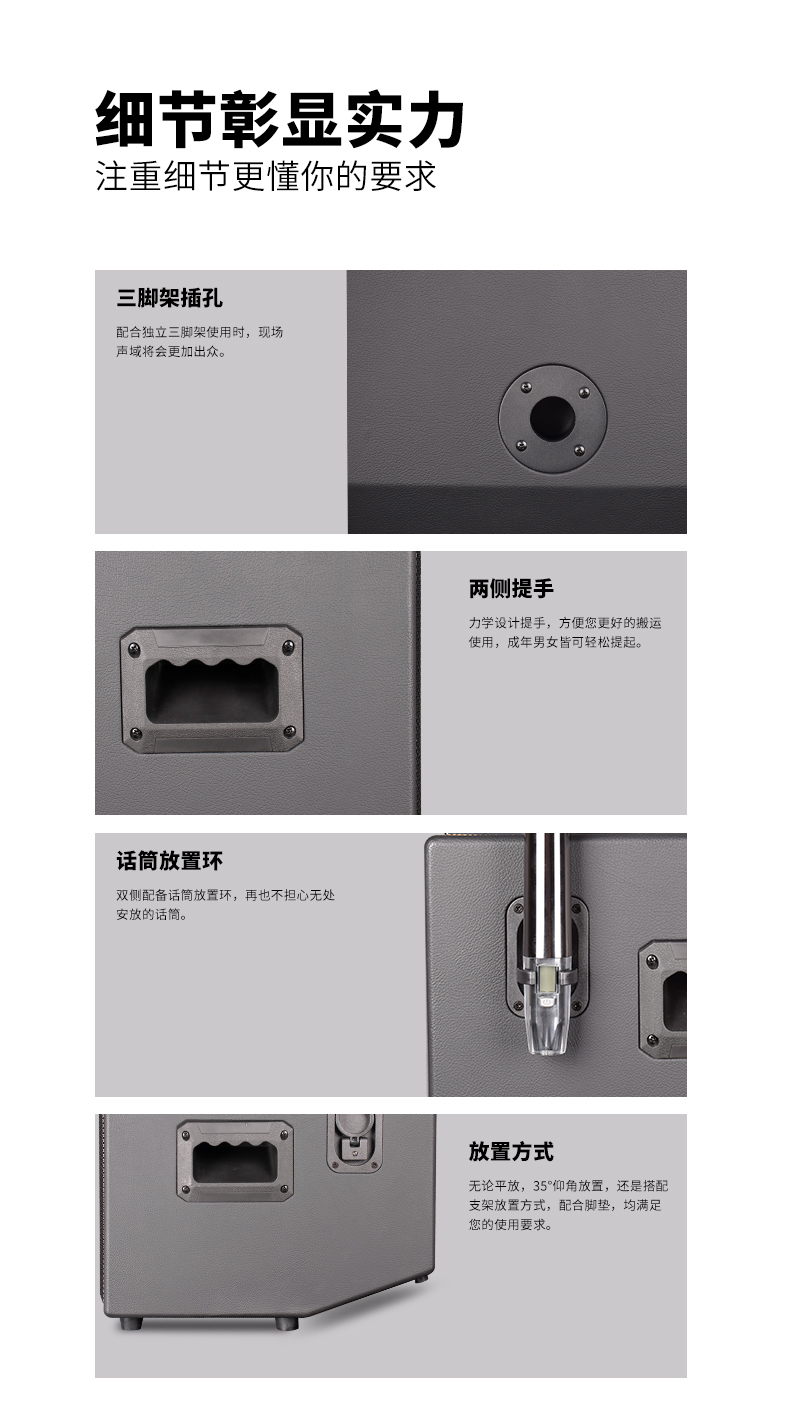 细节彰显实力
注重细节更懂你的要求

三脚架插孔
配合独立三脚架使用时，现场声域将会更加出众。

两侧提手
力学设计提手，方便您更好的搬运使用，成年男女皆可轻松提起。

话筒放置环
双侧配备话筒放置环，再也不担心无处安放的话筒。

放置方式
无论平放，35°仰角放置，还是搭配支架放置方式，配合脚垫，均满足您的使用要求。